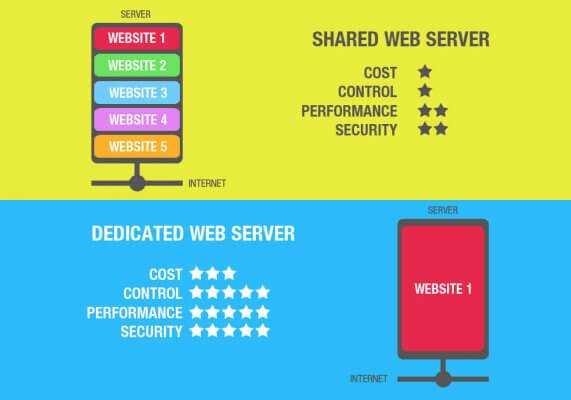 SERVER

WEBSITE 1
WEBSITE 2
WEBSITE 3
WEBSITE 4
WEBSITE 5

INTERNET

SHARED WEB SERVER

COST ★
CONTROL ★
PERFORMANCE ★★
SECURITY ★★

DEDICATED WEB SERVER

COST ★★★
CONTROL ★★★★★
PERFORMANCE ★★★★★
SECURITY ★★★★★

SERVER

WEBSITE 1

INTERNET