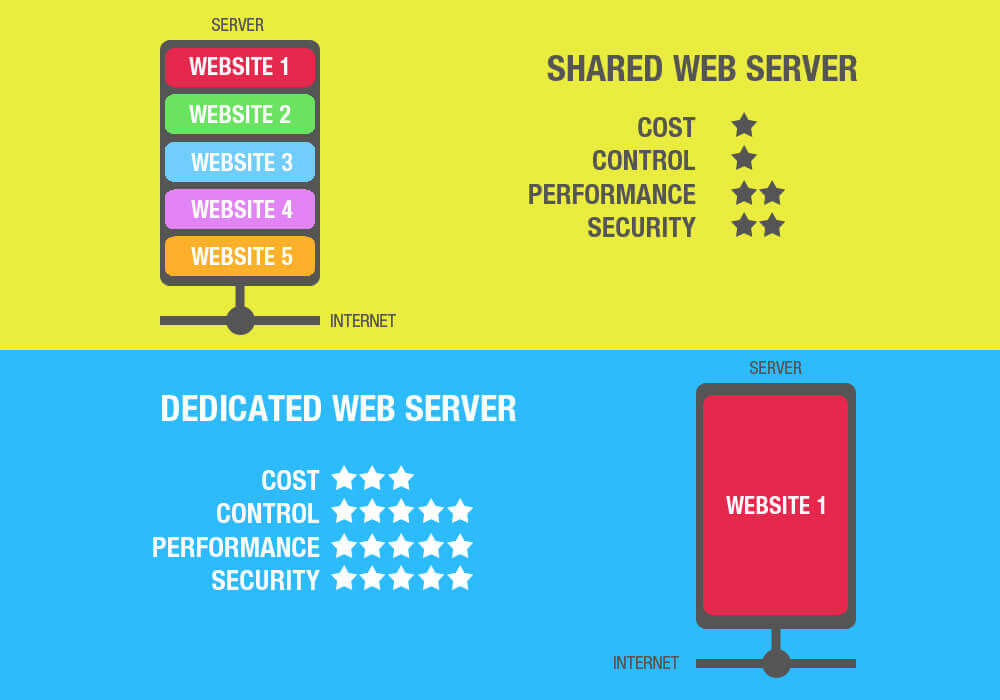 SERVER

WEBSITE 1
WEBSITE 2
WEBSITE 3
WEBSITE 4
WEBSITE 5

INTERNET

SHARED WEB SERVER

COST ★
CONTROL ★
PERFORMANCE ★★
SECURITY ★★

DEDICATED WEB SERVER

COST ★★★
CONTROL ★★★★★
PERFORMANCE ★★★★★
SECURITY ★★★★★

SERVER

WEBSITE 1

INTERNET